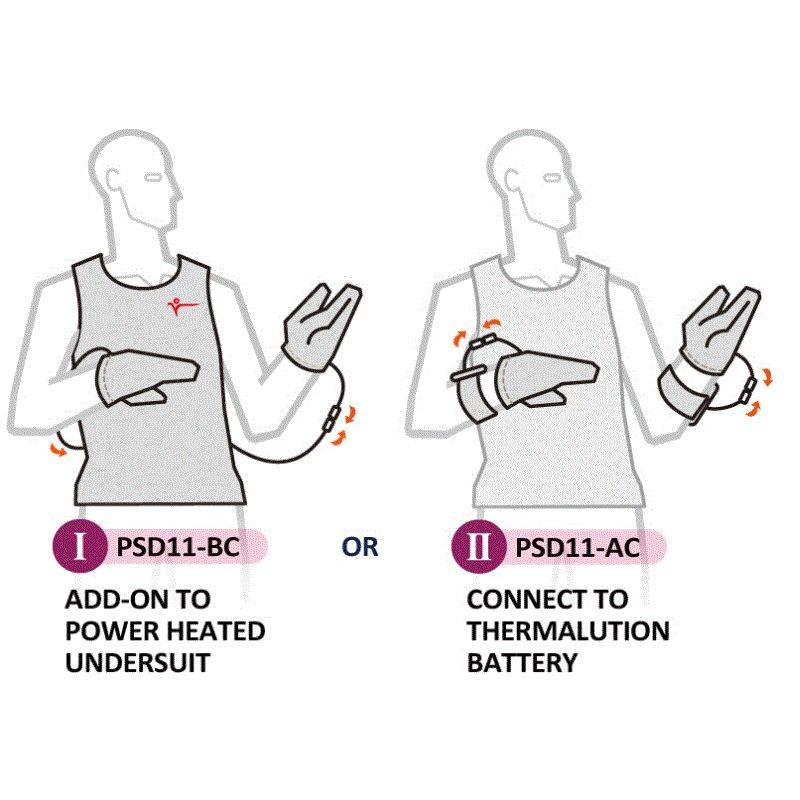 I PSD11-BC

ADD-ON TO POWER HEATED UNDERSUIT

OR

II PSD11-AC

CONNECT TO THERMALUTION BATTERY