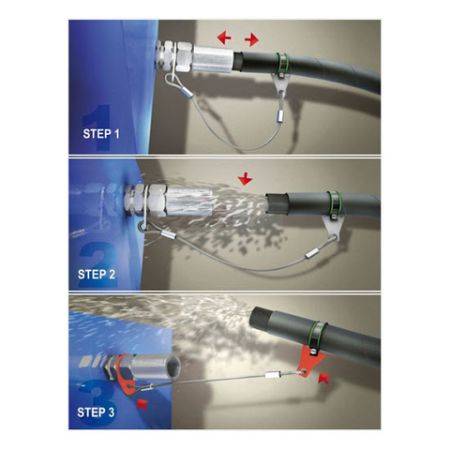 1
STEP 1

2
STEP 2

3
STEP 3